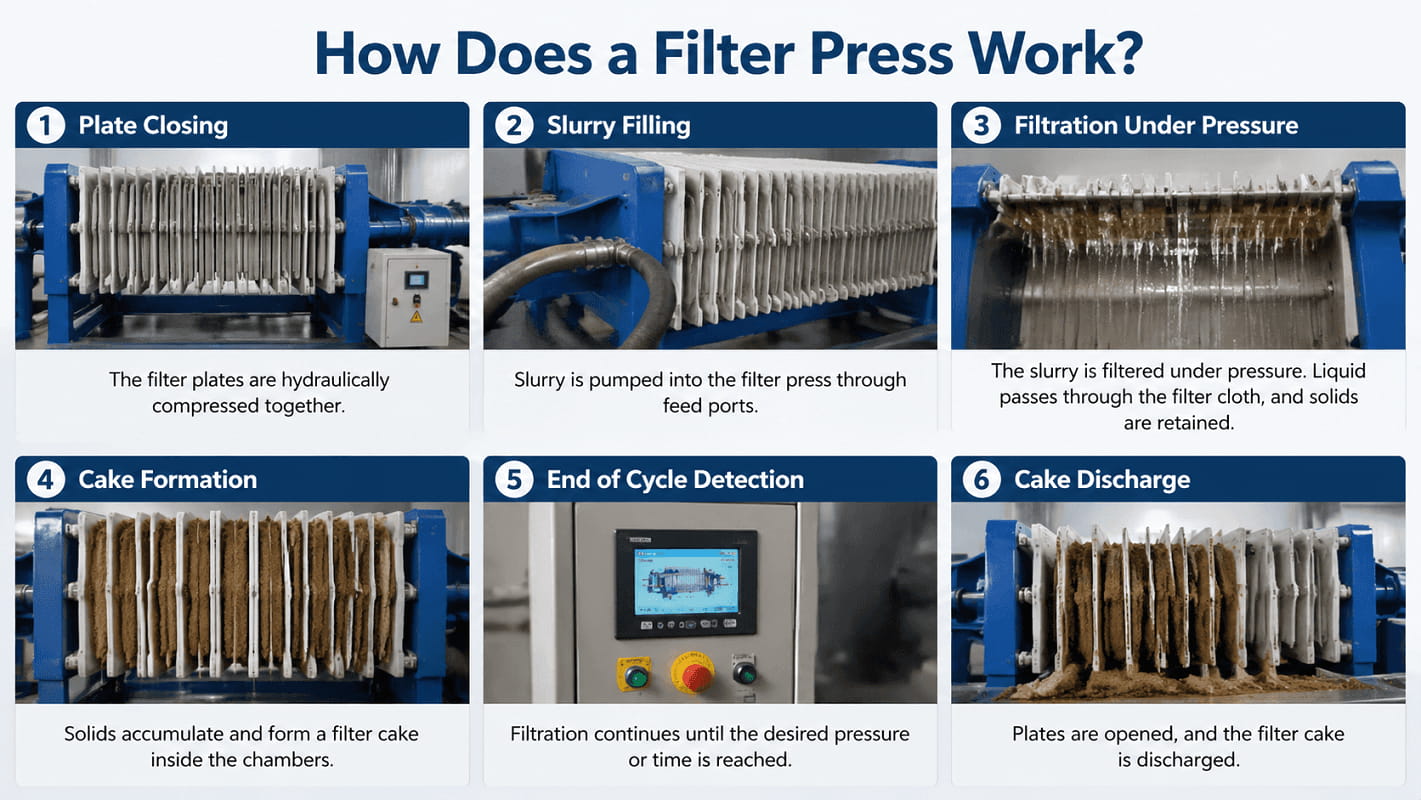 How Does a Filter Press Work?

1 Plate Closing

The filter plates are hydraulically compressed together.

2 Slurry Filling

Slurry is pumped into the filter press through feed ports.

3 Filtration Under Pressure

The slurry is filtered under pressure. Liquid passes through the filter cloth, and solids are retained.

4 Cake Formation

Solids accumulate and form a filter cake inside the chambers.

5 End of Cycle Detection

Filtration continues until the desired pressure or time is reached.

6 Cake Discharge

Plates are opened, and the filter cake is discharged.