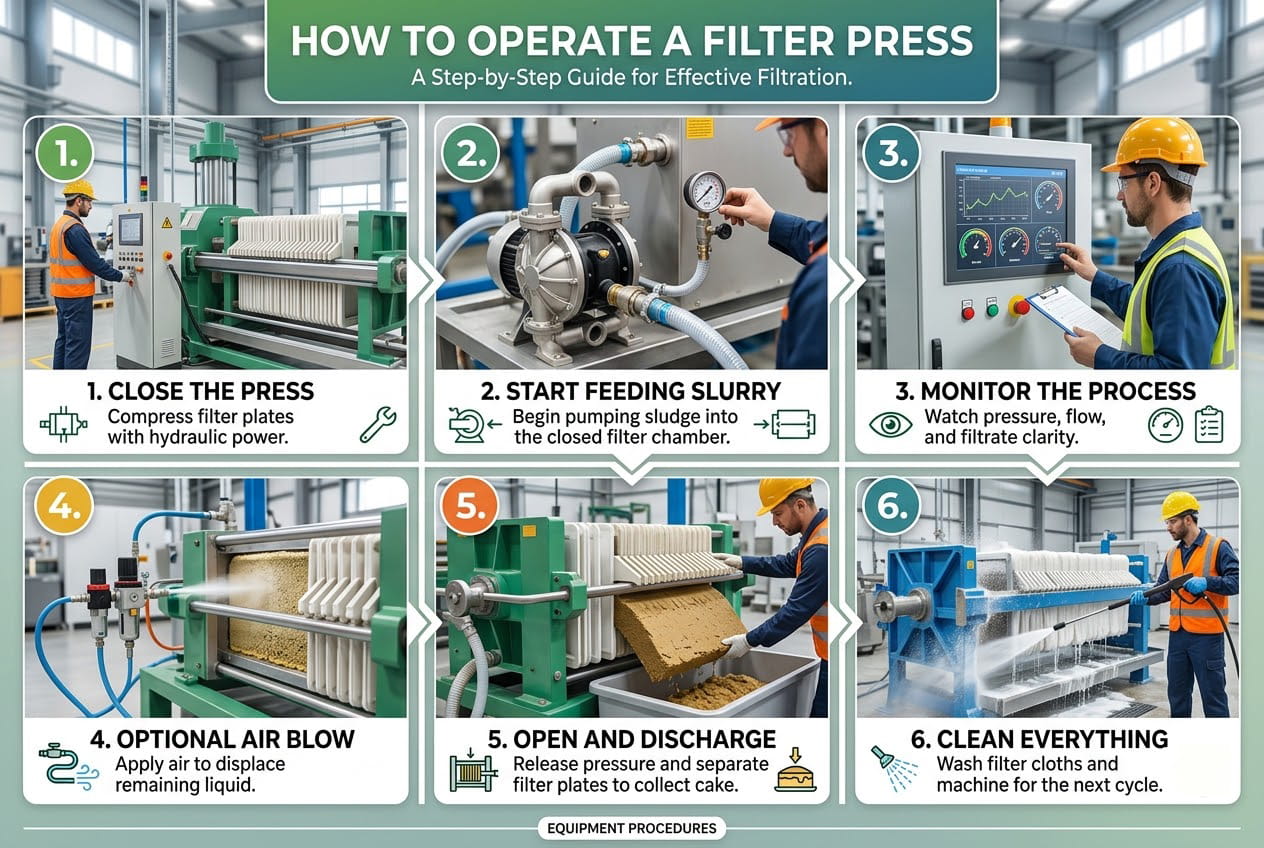 HOW TO OPERATE A FILTER PRESS

A Step-by-Step Guide for Effective Filtration.

1.

1. CLOSE THE PRESS

Compress filter plates with hydraulic power.

2.

2. START FEEDING SLURRY

Begin pumping sludge into the closed filter chamber.

3.

3. MONITOR THE PROCESS

Watch pressure, flow, and filtrate clarity.

4.

4. OPTIONAL AIR BLOW

Apply air to displace remaining liquid.

5.

5. OPEN AND DISCHARGE

Release pressure and separate filter plates to collect cake.

6.

6. CLEAN EVERYTHING

Wash filter cloths and machine for the next cycle.

EQUIPMENT PROCEDURES